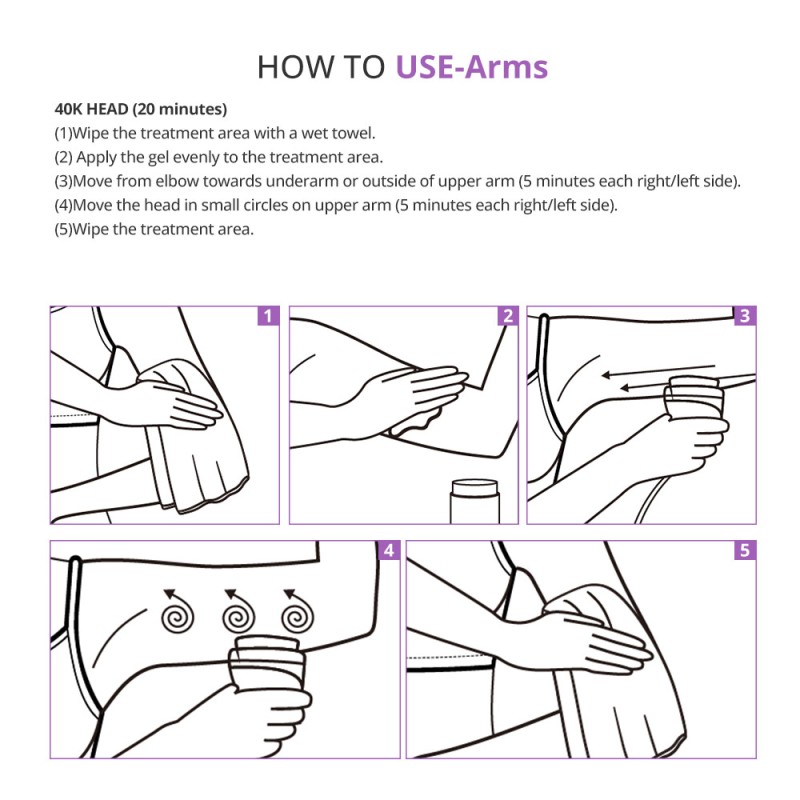 HOW TO USE-Arms

40K HEAD (20 minutes)
(1)Wipe the treatment area with a wet towel.
(2) Apply the gel evenly to the treatment area.
(3)Move from elbow towards underarm or outside of upper arm (5 minutes each right/left side).
(4)Move the head in small circles on upper arm (5 minutes each right/left side).
(5)Wipe the treatment area.

1

2

3

4

5